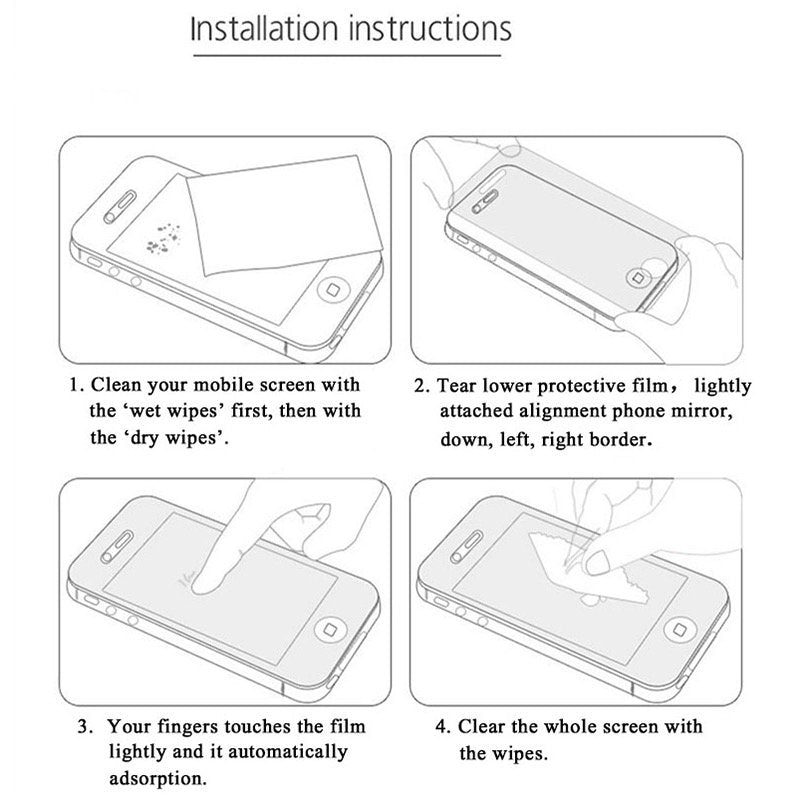 Installation instructions

1. Clean your mobile screen with the ‘wet wipes’ first, then with the ‘dry wipes’.

2. Tear lower protective film， lightly attached alignment phone mirror, down, left, right border.

3. Your fingers touches the film lightly and it automatically adsorption.

4. Clear the whole screen with the wipes.